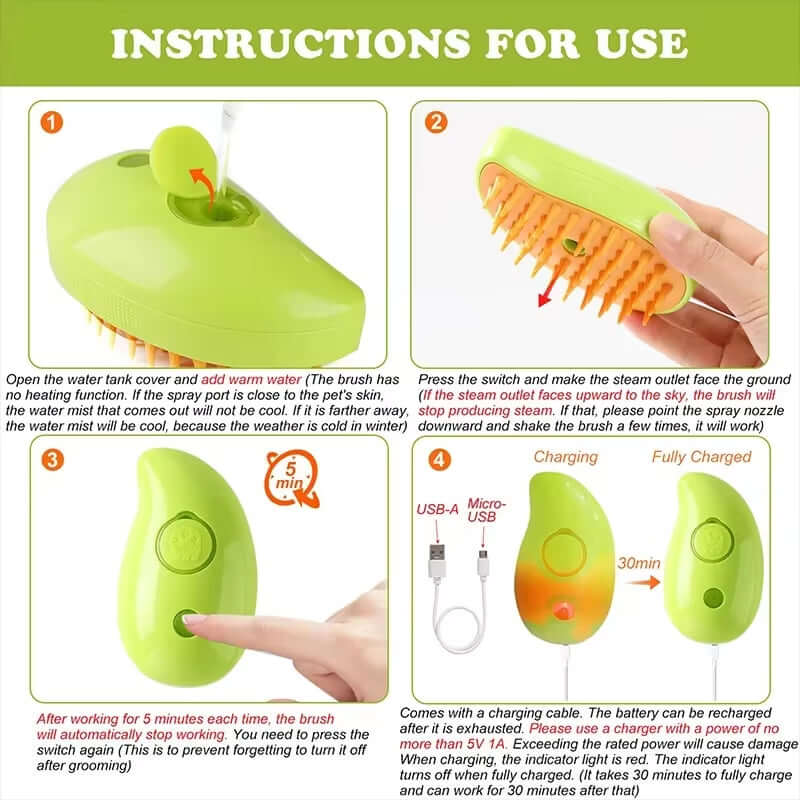 INSTRUCTIONS FOR USE

1

Open the water tank cover and add warm water (The brush has no heating function. If the spray port is close to the pet's skin, the water mist that comes out will not be cool. If it is farther away, the water mist will be cool, because the weather is cold in winter)

2

Press the switch and make the steam outlet face the ground (If the steam outlet faces upward to the sky, the brush will stop producing steam. If that, please point the spray nozzle downward and shake the brush a few times, it will work)

3

5 min

After working for 5 minutes each time, the brush will automatically stop working. You need to press the switch again (This is to prevent forgetting to turn it off after grooming)

4

Charging

Fully Charged

USB-A

Micro-USB

30min

Comes with a charging cable. The battery can be recharged after it is exhausted. Please use a charger with a power of no more than 5V 1A. Exceeding the rated power will cause damage When charging, the indicator light is red. The indicator light turns off when fully charged. (It takes 30 minutes to fully charge and can work for 30 minutes after that)