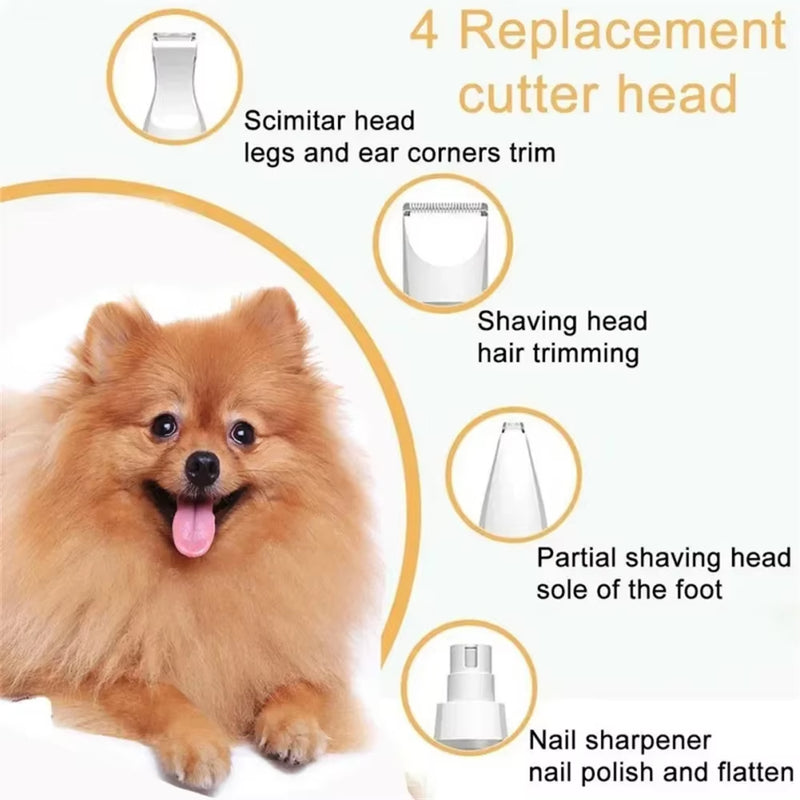 4 Replacement cutter head

Scimitar head
legs and ear corners trim

Shaving head
hair trimming

Partial shaving head
sole of the foot

Nail sharpener
nail polish and flatten